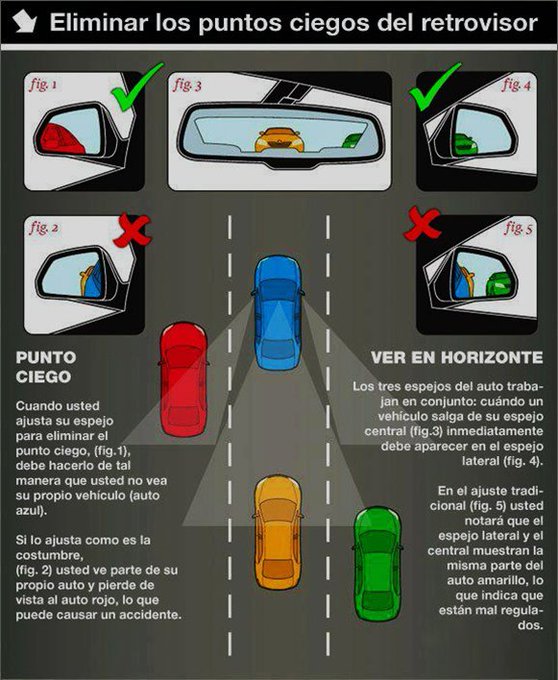 Eliminar los puntos ciegos del retrovisor

fig. 1

fig. 3

fig. 4

fig. 2

fig. 5

PUNTO CIEGO

Cuando usted ajusta su espejo para eliminar el punto ciego, (fig.1), debe hacerlo de tal manera que usted no vea su propio vehículo (auto azul).

Si lo ajusta como es la costumbre, (fig. 2) usted ve parte de su propio auto y pierde de vista al auto rojo, lo que puede causar un accidente.

VER EN HORIZONTE

Los tres espejos del auto trabajan en conjunto: cuándo un vehículo salga de su espejo central (fig.3) inmediatamente debe aparecer en el espejo lateral (fig. 4).

En el ajuste tradicional (fig. 5) usted notará que el espejo lateral y el central muestran la misma parte del auto amarillo, lo que indica que están mal regulados.